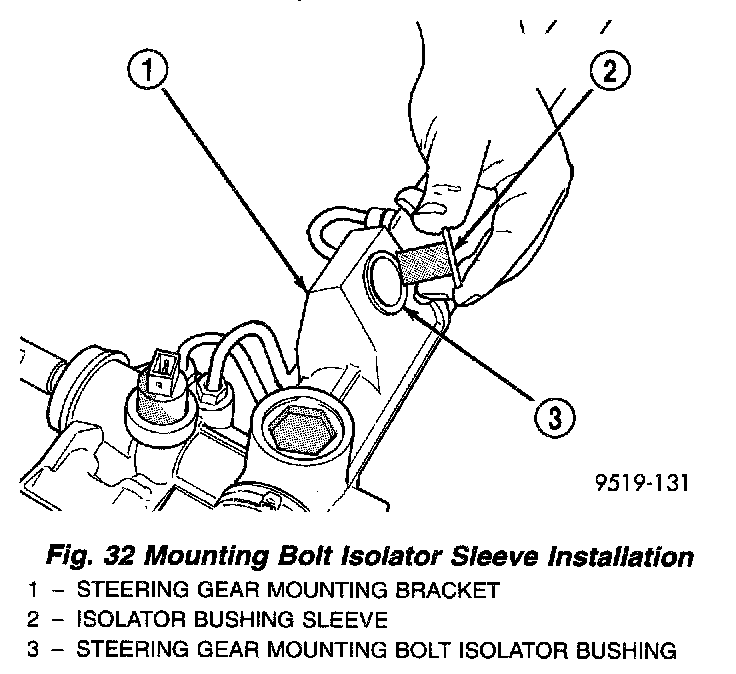 1
2
3
9519-131

Fig. 32 Mounting Bolt Isolator Sleeve Installation
1 – STEERING GEAR MOUNTING BRACKET
2 – ISOLATOR BUSHING SLEEVE
3 – STEERING GEAR MOUNTING BOLT ISOLATOR BUSHING