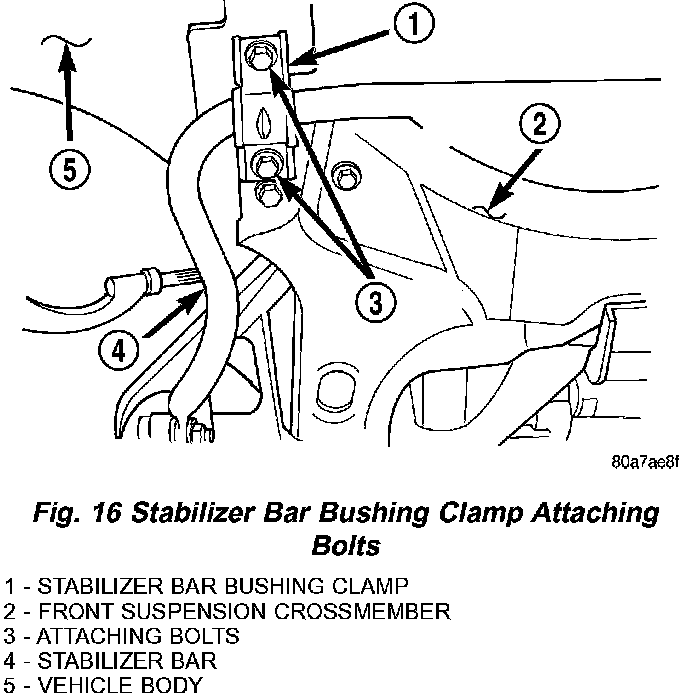 1
2
5
3
4
80a7ae8f

Fig. 16 Stabilizer Bar Bushing Clamp Attaching Bolts

1 - STABILIZER BAR BUSHING CLAMP
2 - FRONT SUSPENSION CROSSMEMBER
3 - ATTACHING BOLTS
4 - STABILIZER BAR
5 - VEHICLE BODY