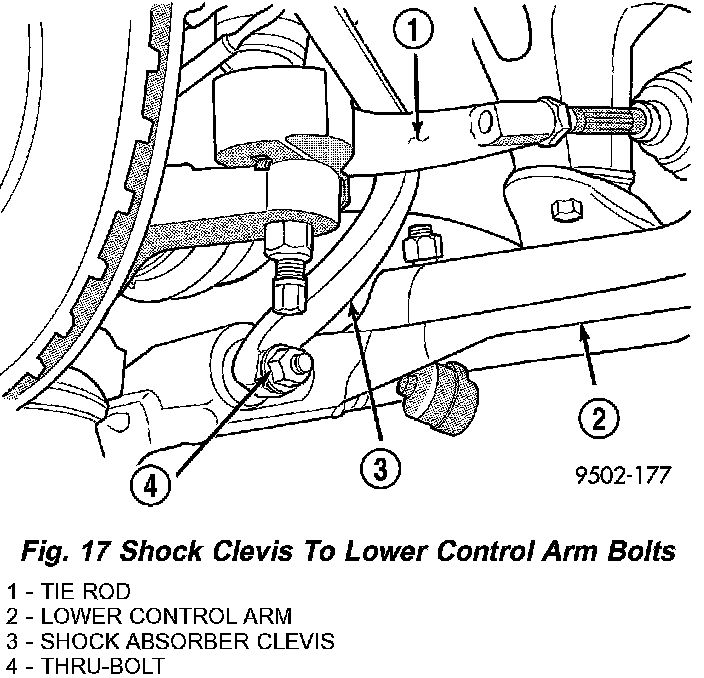 1

2

3

4

9502-177

Fig. 17 Shock Clevis To Lower Control Arm Bolts

1 - TIE ROD
2 - LOWER CONTROL ARM
3 - SHOCK ABSORBER CLEVIS
4 - THRU-BOLT