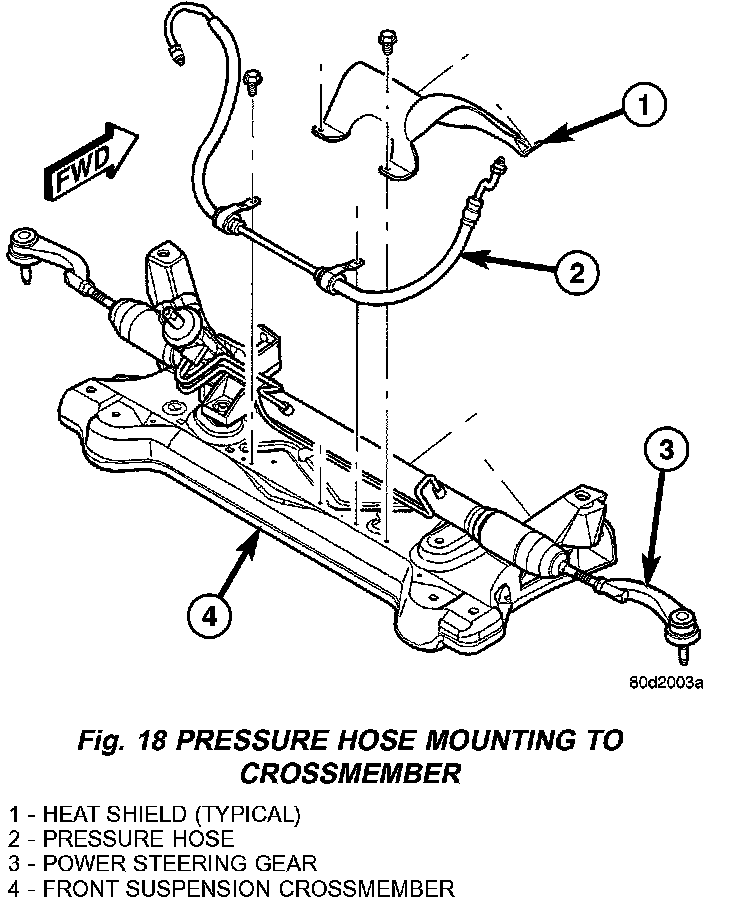 FWD

1

2

3

4

80d2003a

Fig. 18 PRESSURE HOSE MOUNTING TO CROSSMEMBER

1 - HEAT SHIELD (TYPICAL)
2 - PRESSURE HOSE
3 - POWER STEERING GEAR
4 - FRONT SUSPENSION CROSSMEMBER