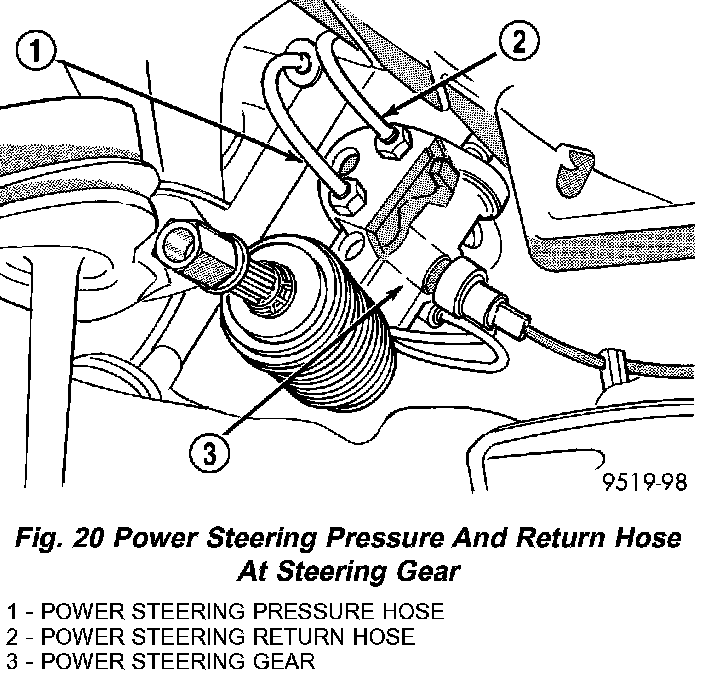 1
2
3
9519-98

Fig. 20 Power Steering Pressure And Return Hose At Steering Gear

1 - POWER STEERING PRESSURE HOSE
2 - POWER STEERING RETURN HOSE
3 - POWER STEERING GEAR