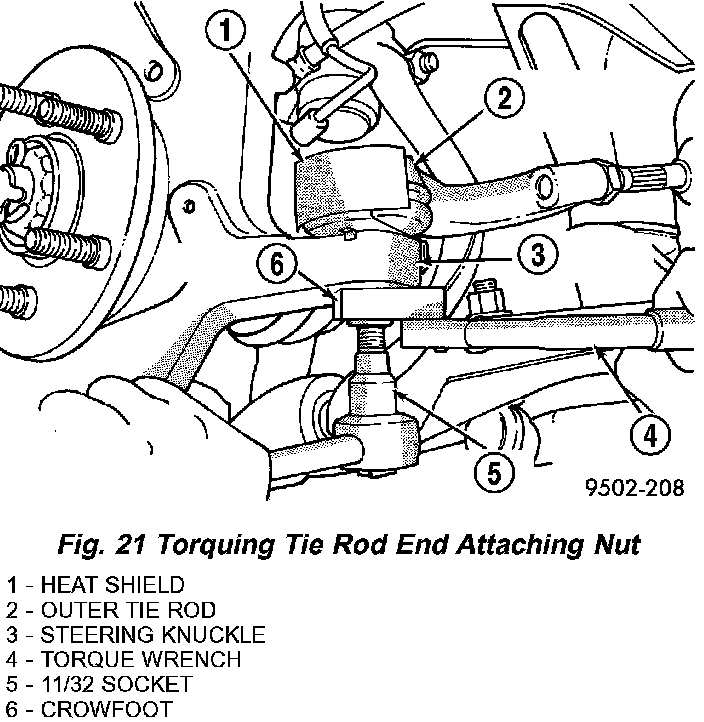 1
2
3
6
4
5
9502-208

Fig. 21 Torquing Tie Rod End Attaching Nut

1 - HEAT SHIELD
2 - OUTER TIE ROD
3 - STEERING KNUCKLE
4 - TORQUE WRENCH
5 - 11/32 SOCKET
6 - CROWFOOT