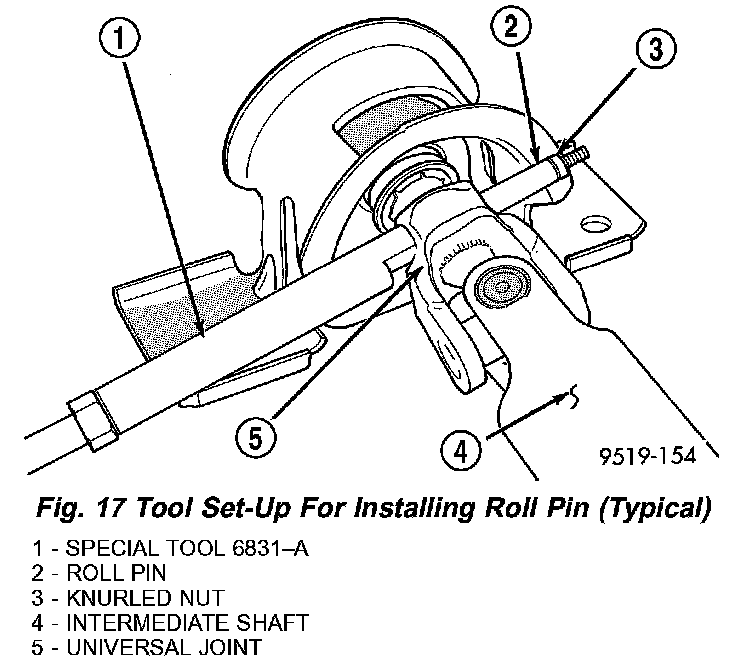 1
2
3
5
4
9519-154

Fig. 17 Tool Set-Up For Installing Roll Pin (Typical)

1 - SPECIAL TOOL 6831–A
2 - ROLL PIN
3 - KNURLED NUT
4 - INTERMEDIATE SHAFT
5 - UNIVERSAL JOINT