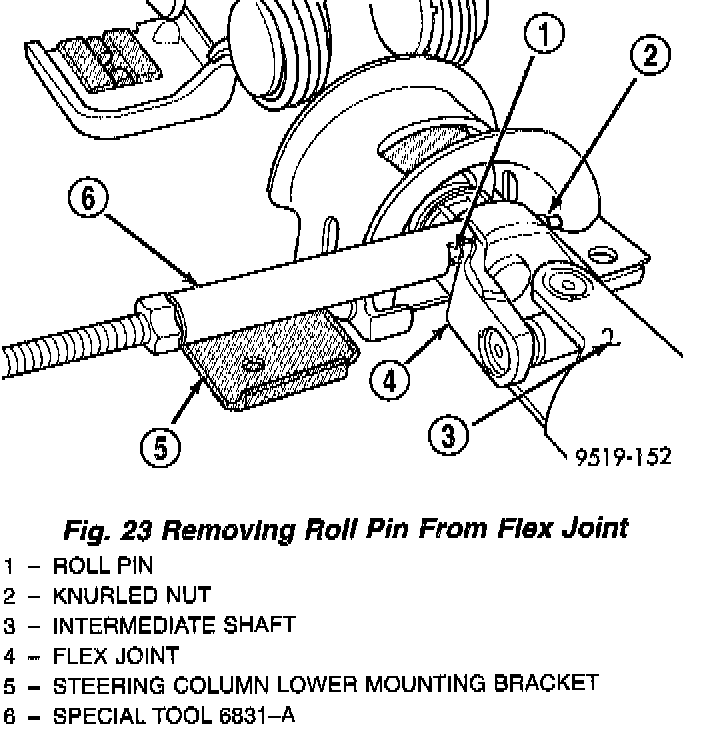 1
2
6
4
3
5
9519-152

Fig. 23 Removing Roll Pin From Flex Joint

1 – ROLL PIN
2 – KNURLED NUT
3 – INTERMEDIATE SHAFT
4 – FLEX JOINT
5 – STEERING COLUMN LOWER MOUNTING BRACKET
6 – SPECIAL TOOL 6831–A