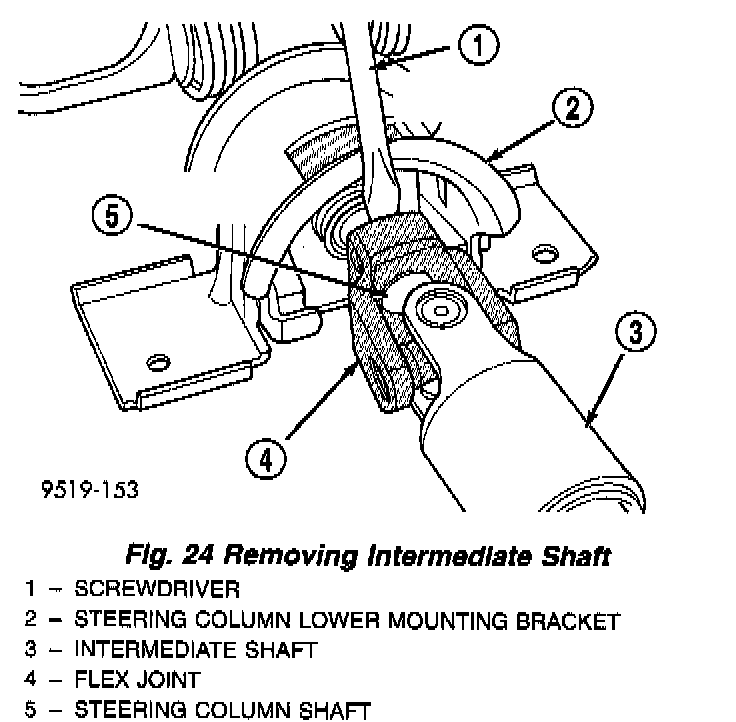 1
2
5
3
4
9519-153

Fig. 24 Removing Intermediate Shaft

1 – SCREWDRIVER
2 – STEERING COLUMN LOWER MOUNTING BRACKET
3 – INTERMEDIATE SHAFT
4 – FLEX JOINT
5 – STEERING COLUMN SHAFT