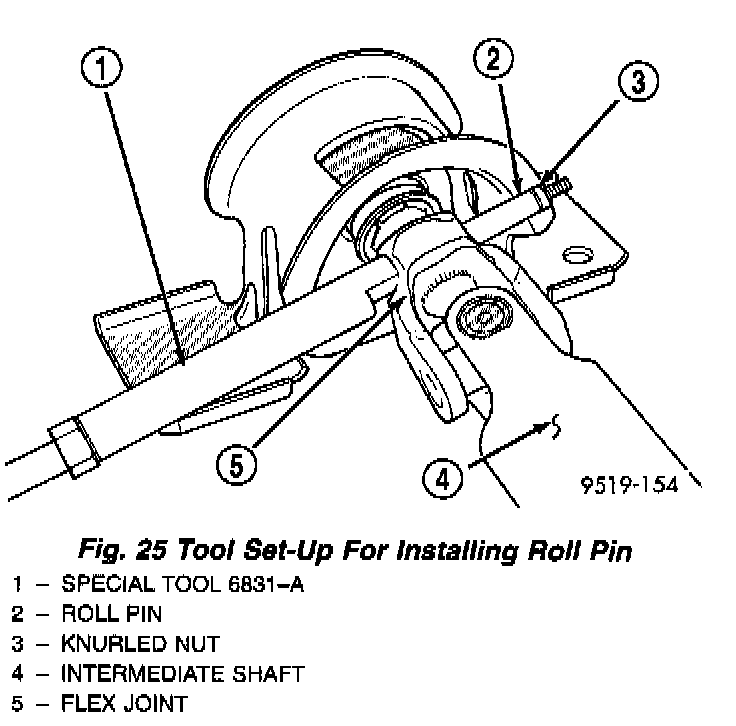 1
2
3
5
4
9519-154

Fig. 25 Tool Set-Up For Installing Roll Pin

1 – SPECIAL TOOL 6831–A
2 – ROLL PIN
3 – KNURLED NUT
4 – INTERMEDIATE SHAFT
5 – FLEX JOINT