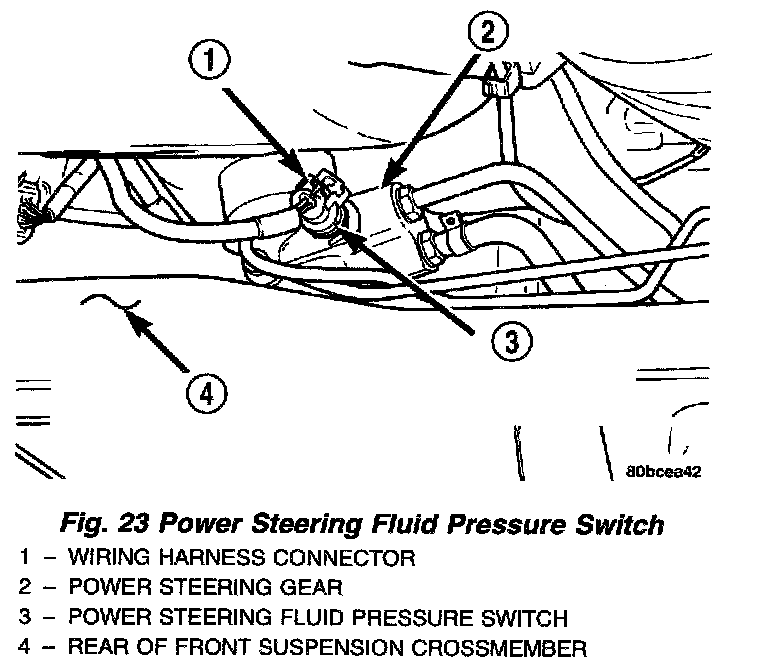 1
2
3
4
80bcea42

Fig. 23 Power Steering Fluid Pressure Switch

1 – WIRING HARNESS CONNECTOR
2 – POWER STEERING GEAR
3 – POWER STEERING FLUID PRESSURE SWITCH
4 – REAR OF FRONT SUSPENSION CROSSMEMBER