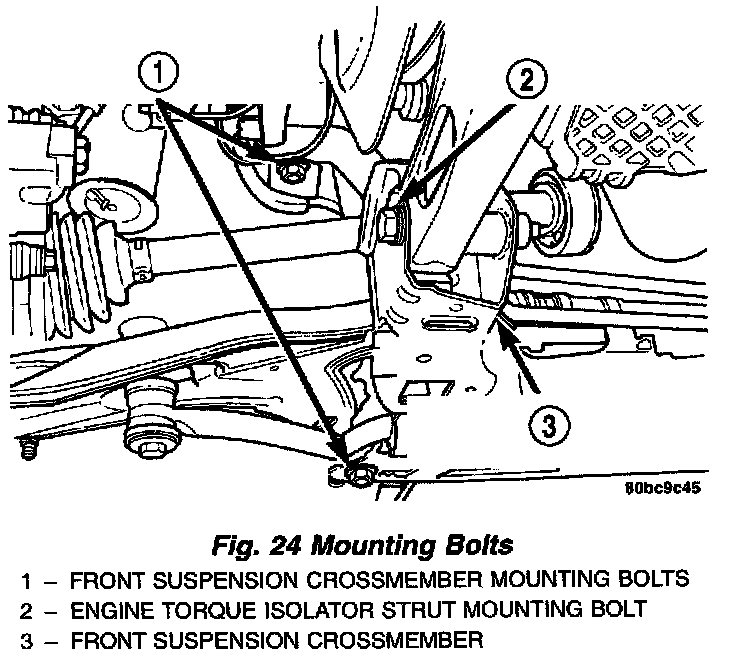 1

2

3

80bc9c45

Fig. 24 Mounting Bolts

1 – FRONT SUSPENSION CROSSMEMBER MOUNTING BOLTS
2 – ENGINE TORQUE ISOLATOR STRUT MOUNTING BOLT
3 – FRONT SUSPENSION CROSSMEMBER