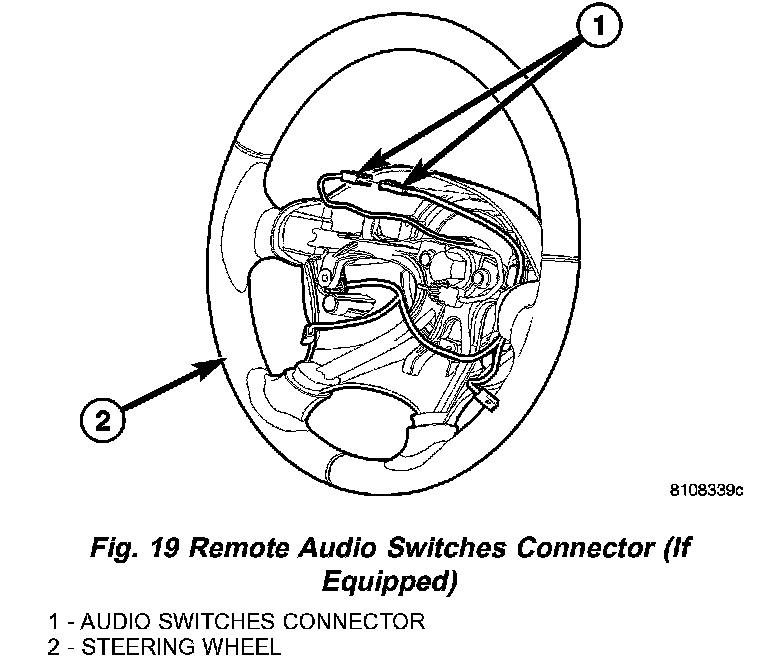 1

2

8108339c

Fig. 19 Remote Audio Switches Connector (If Equipped)

1 - AUDIO SWITCHES CONNECTOR
2 - STEERING WHEEL