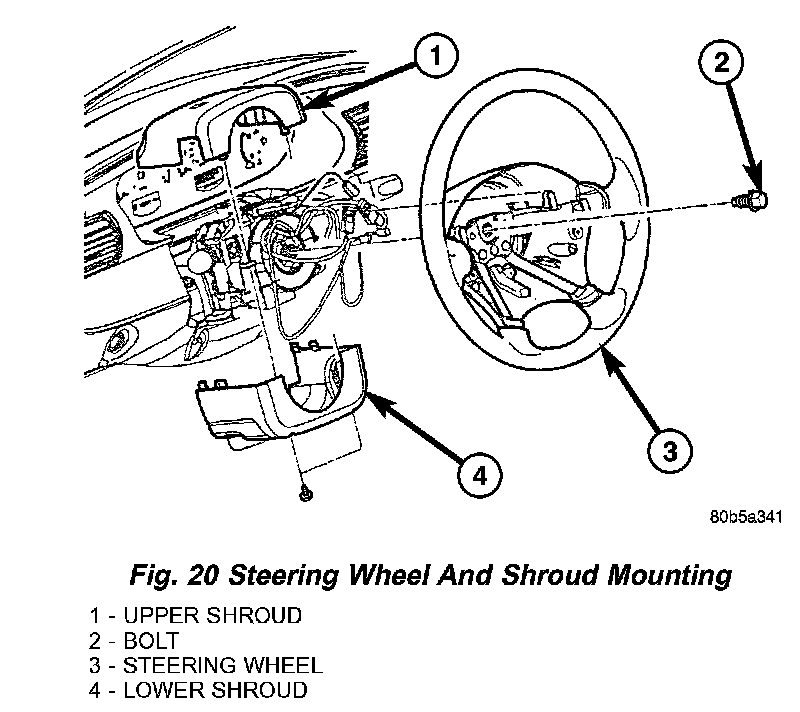 1

2

3

4

80b5a341

Fig. 20 Steering Wheel And Shroud Mounting

1 - UPPER SHROUD
2 - BOLT
3 - STEERING WHEEL
4 - LOWER SHROUD