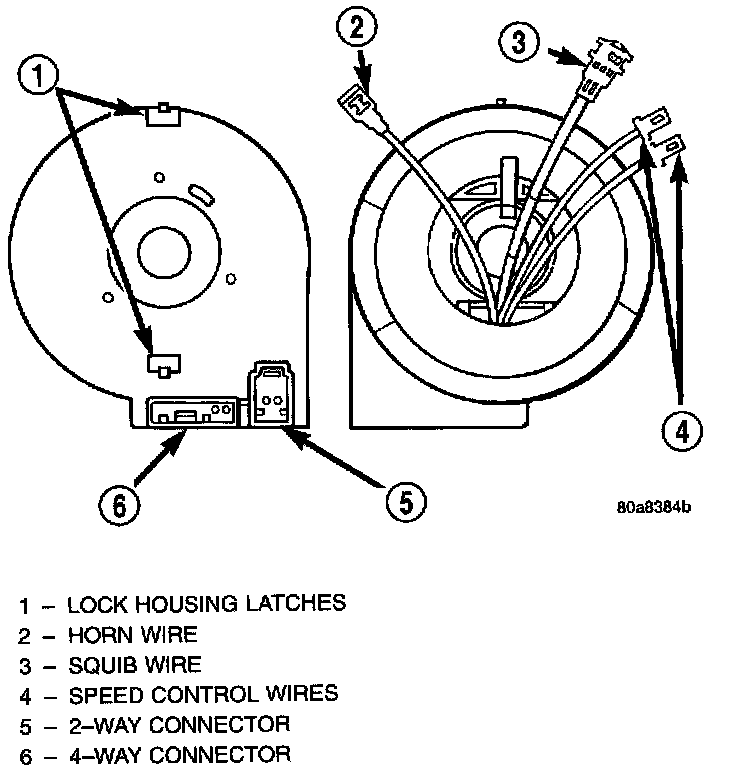 1

2

3

4

6

5

80a8384b

1 – LOCK HOUSING LATCHES
2 – HORN WIRE
3 – SQUIB WIRE
4 – SPEED CONTROL WIRES
5 – 2–WAY CONNECTOR
6 – 4–WAY CONNECTOR