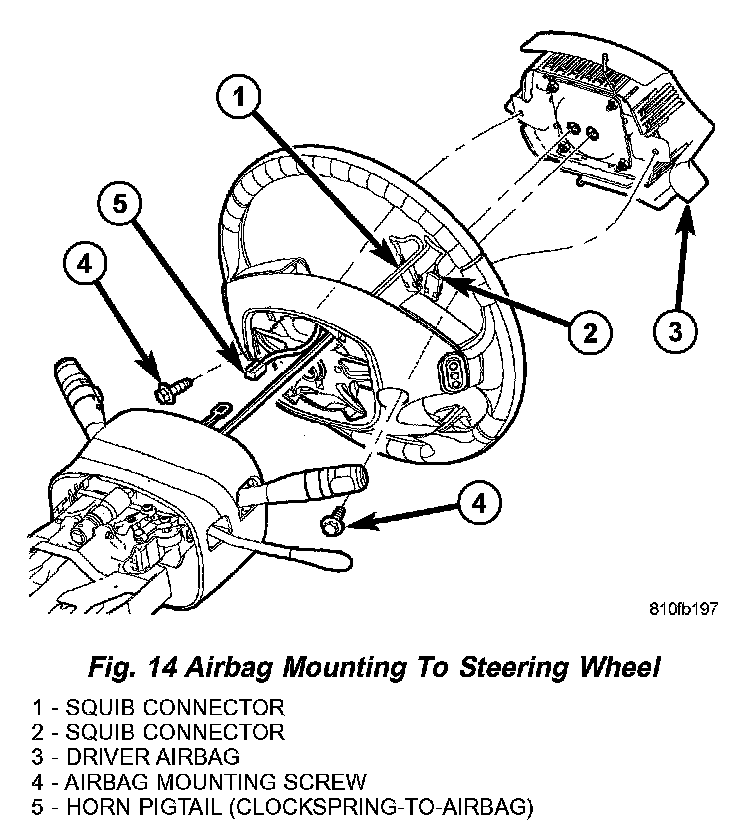 1

5

4

2

3

4

810fb197

Fig. 14 Airbag Mounting To Steering Wheel

1 - SQUIB CONNECTOR
2 - SQUIB CONNECTOR
3 - DRIVER AIRBAG
4 - AIRBAG MOUNTING SCREW
5 - HORN PIGTAIL (CLOCKSPRING-TO-AIRBAG)