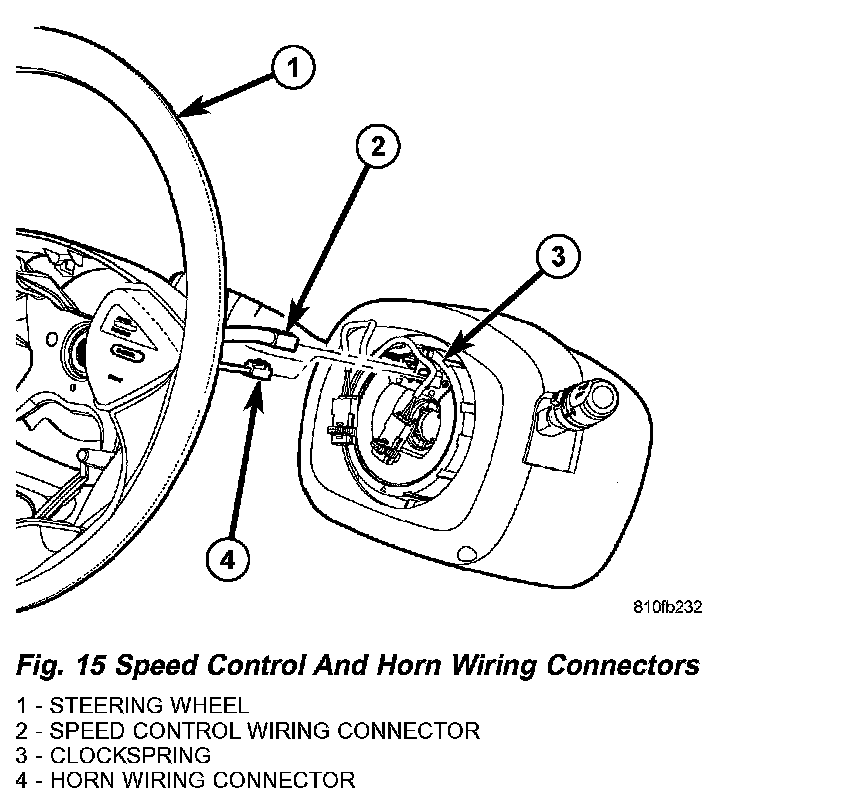 1
2
3
4
810fb232

Fig. 15 Speed Control And Horn Wiring Connectors

1 - STEERING WHEEL
2 - SPEED CONTROL WIRING CONNECTOR
3 - CLOCKSPRING
4 - HORN WIRING CONNECTOR