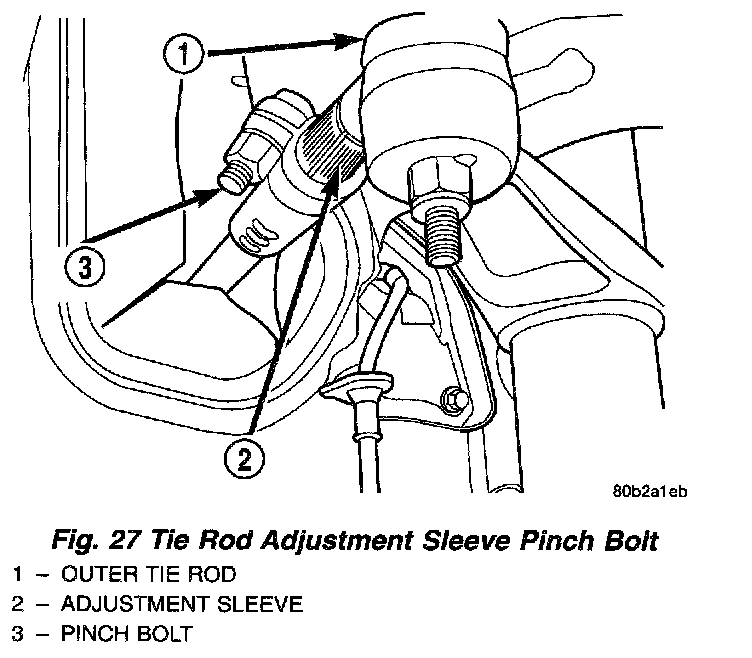 1

3

2

80b2a1eb

Fig. 27 Tie Rod Adjustment Sleeve Pinch Bolt
1 – OUTER TIE ROD
2 – ADJUSTMENT SLEEVE
3 – PINCH BOLT