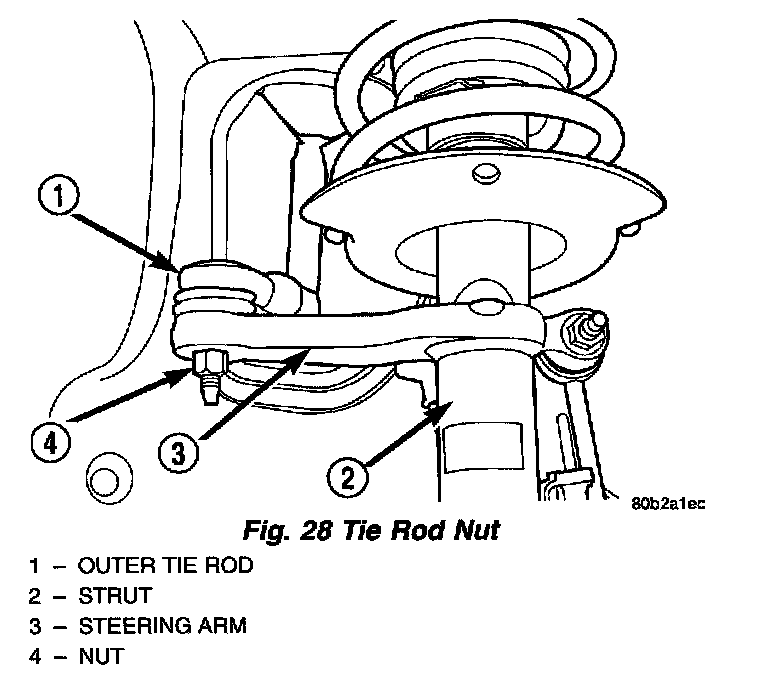 1
4
3
2
80b2a1ec

Fig. 28 Tie Rod Nut

1 – OUTER TIE ROD
2 – STRUT
3 – STEERING ARM
4 – NUT