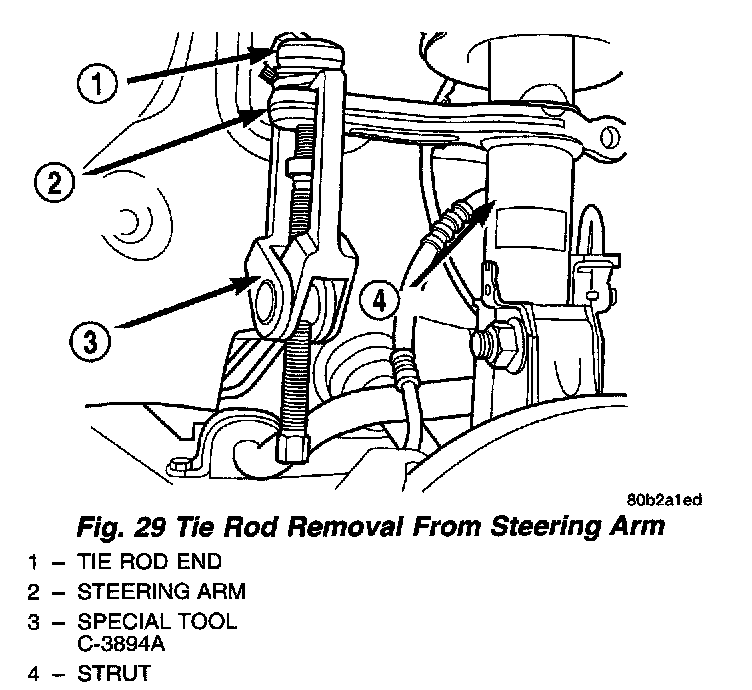 1
2
3
4

80b2a1ed

Fig. 29 Tie Rod Removal From Steering Arm

1 – TIE ROD END
2 – STEERING ARM
3 – SPECIAL TOOL C-3894A
4 – STRUT