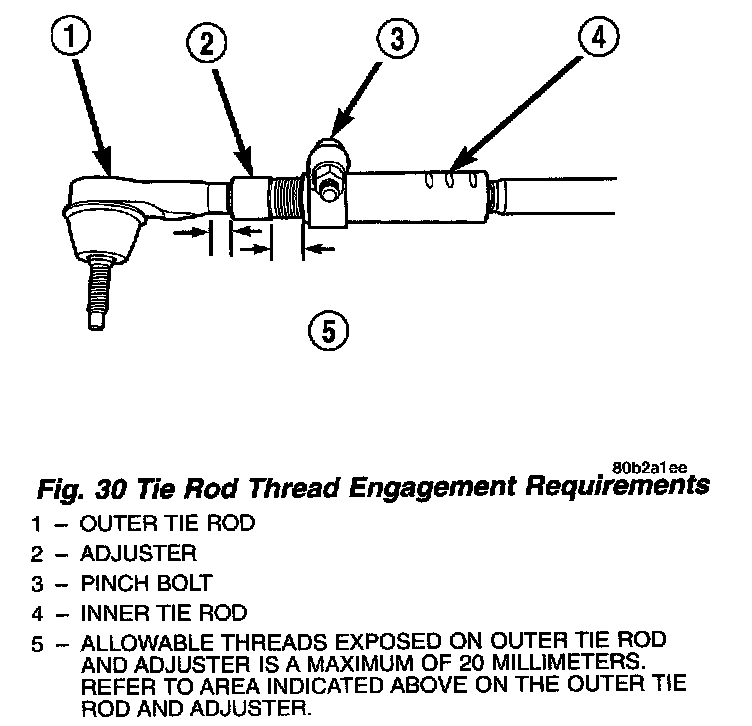 1
2
3
4
5

80b2a1ee

Fig. 30 Tie Rod Thread Engagement Requirements

1 – OUTER TIE ROD
2 – ADJUSTER
3 – PINCH BOLT
4 – INNER TIE ROD
5 – ALLOWABLE THREADS EXPOSED ON OUTER TIE ROD AND ADJUSTER IS A MAXIMUM OF 20 MILLIMETERS. REFER TO AREA INDICATED ABOVE ON THE OUTER TIE ROD AND ADJUSTER.