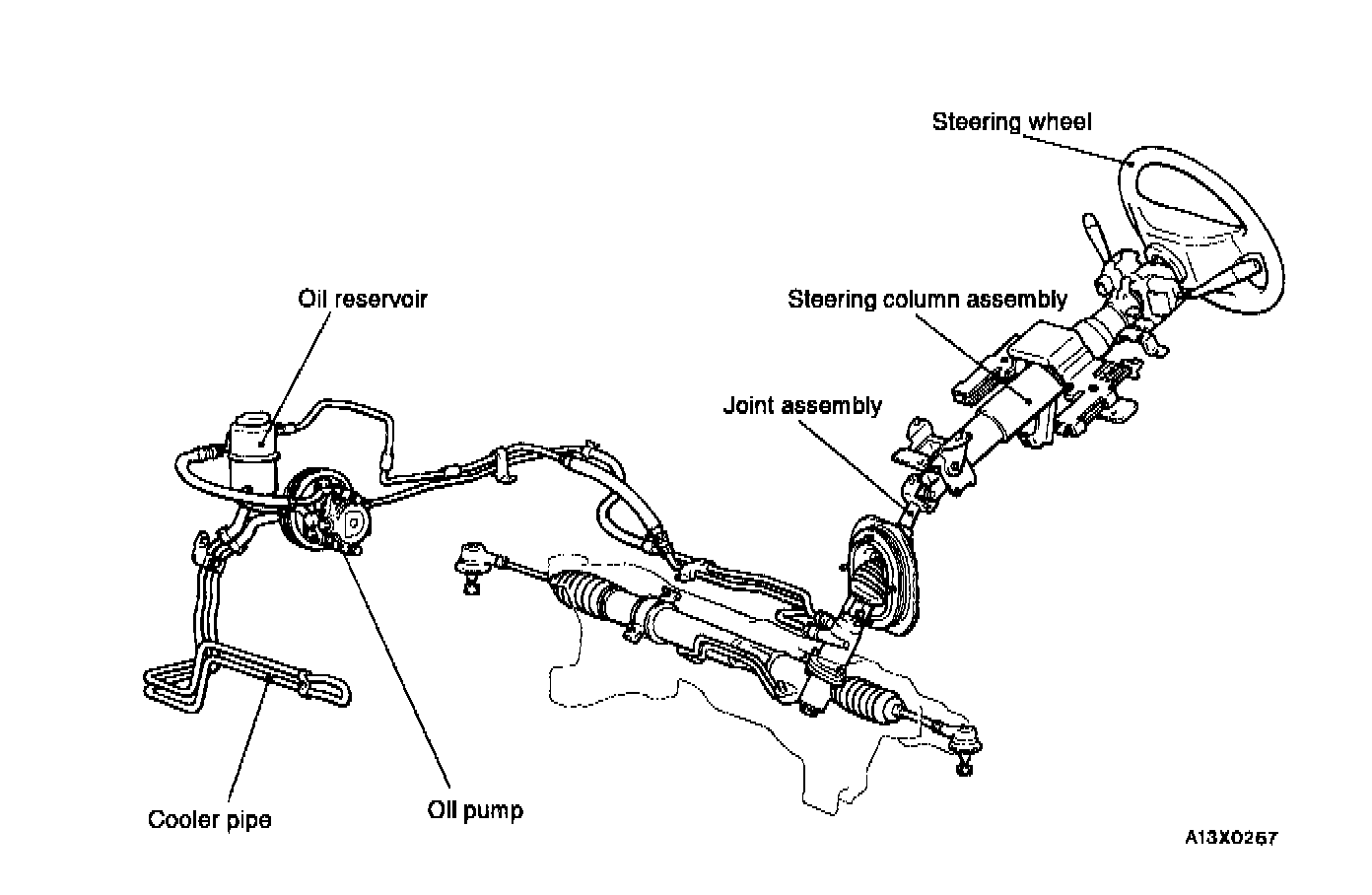 Steering wheel

Oil reservoir

Steering column assembly

Joint assembly

Cooler pipe

Oil pump

A13X0267