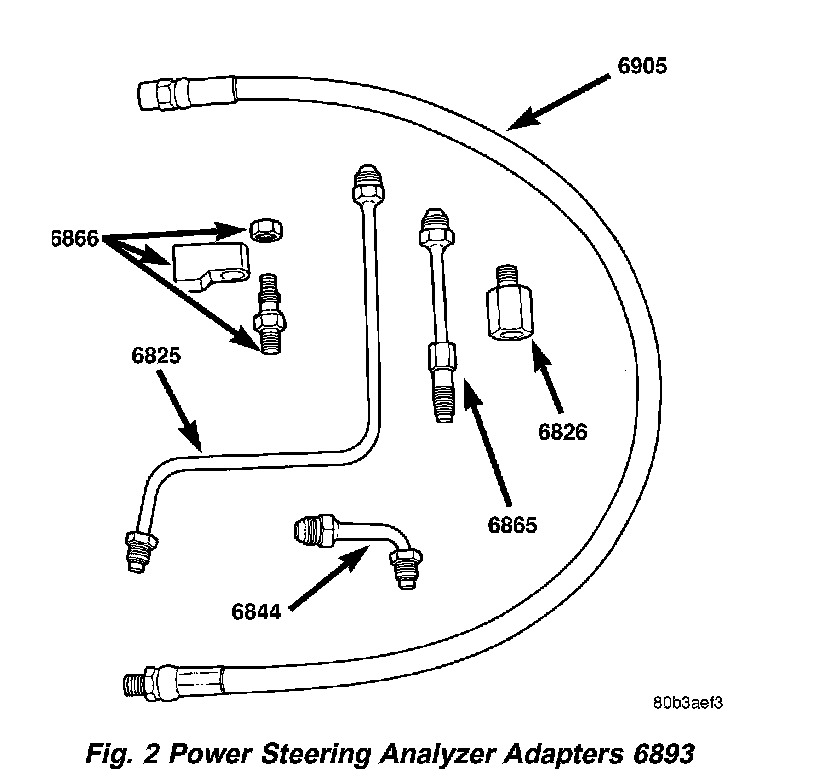 6905

6866

6825

6826

6865

6844

80b3aef3

Fig. 2 Power Steering Analyzer Adapters 6893