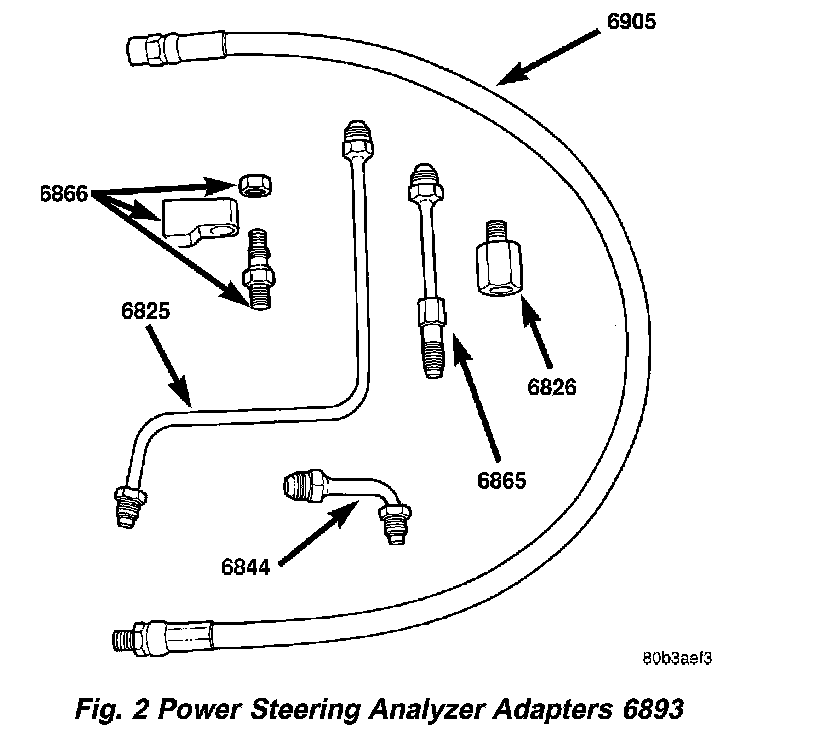 6905

6866

6825

6826

6865

6844

80b3aef3

Fig. 2 Power Steering Analyzer Adapters 6893