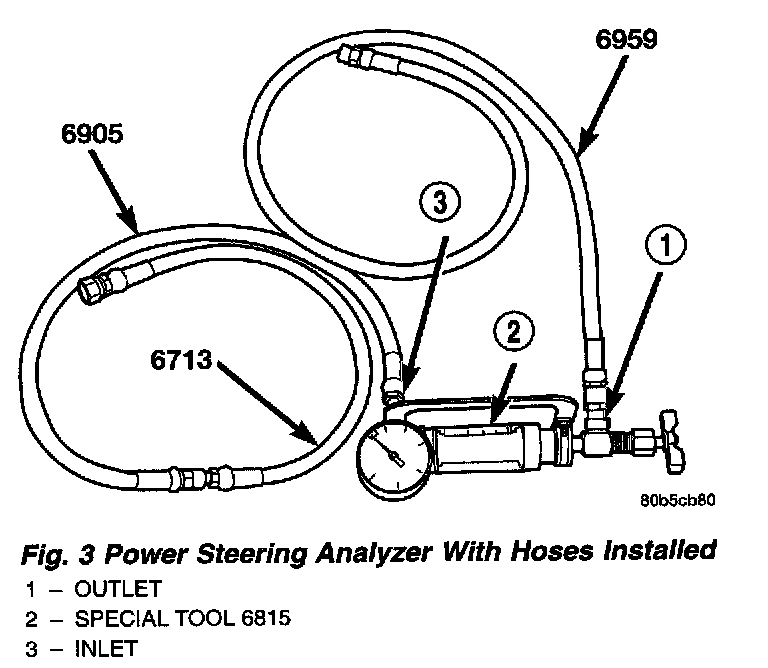 6959

6905

3

1

2

6713

80b5cb80

Fig. 3 Power Steering Analyzer With Hoses Installed

1 – OUTLET
2 – SPECIAL TOOL 6815
3 – INLET