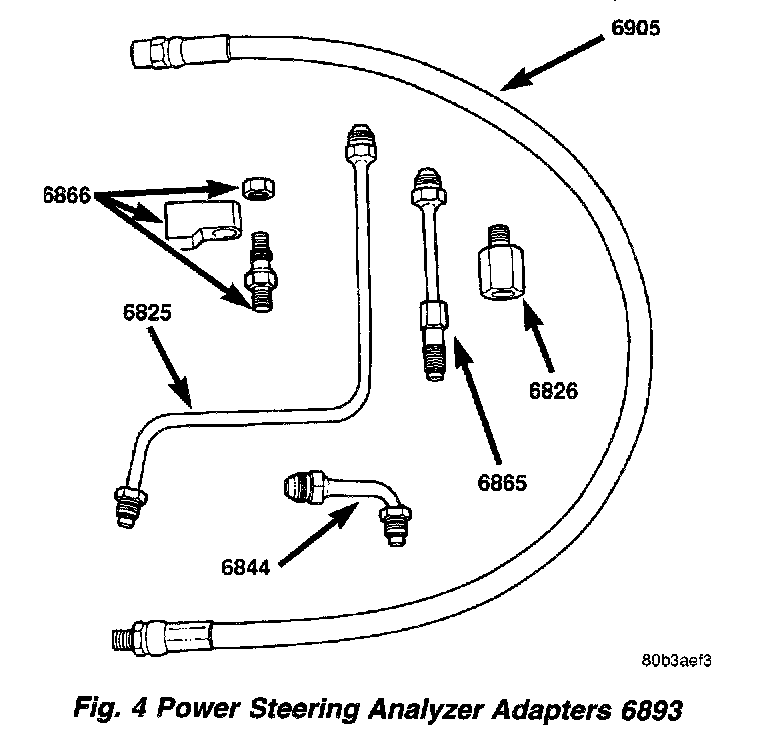 6905

6866

6825

6826

6865

6844

80b3aef3

Fig. 4 Power Steering Analyzer Adapters 6893