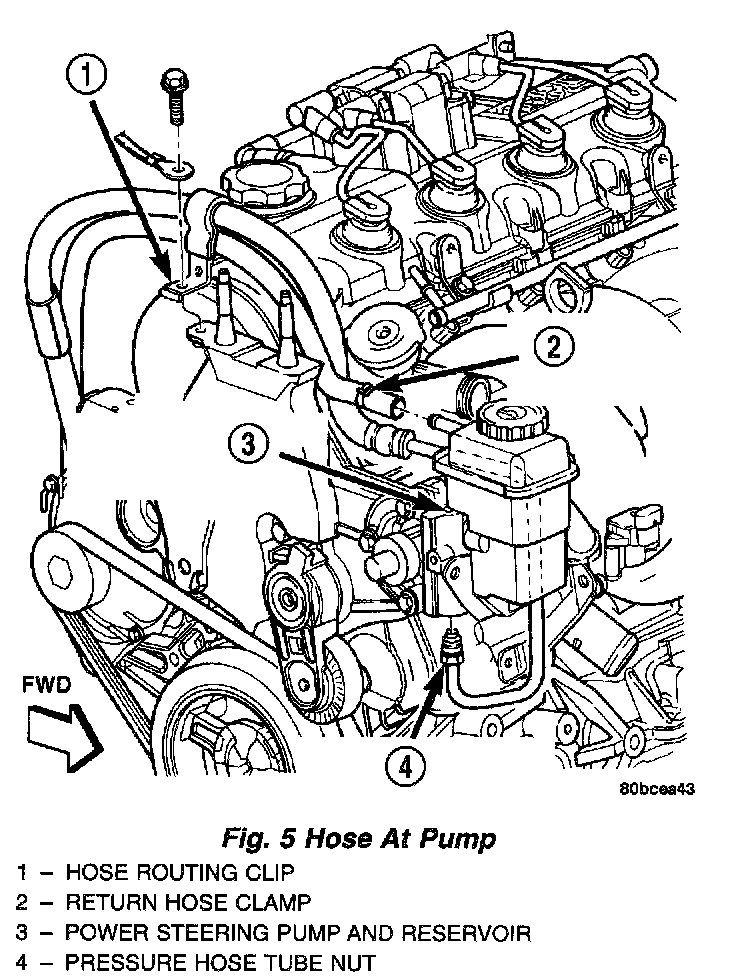 1

2

3

FWD

4

80bcea43

Fig. 5 Hose At Pump

1 – HOSE ROUTING CLIP
2 – RETURN HOSE CLAMP
3 – POWER STEERING PUMP AND RESERVOIR
4 – PRESSURE HOSE TUBE NUT