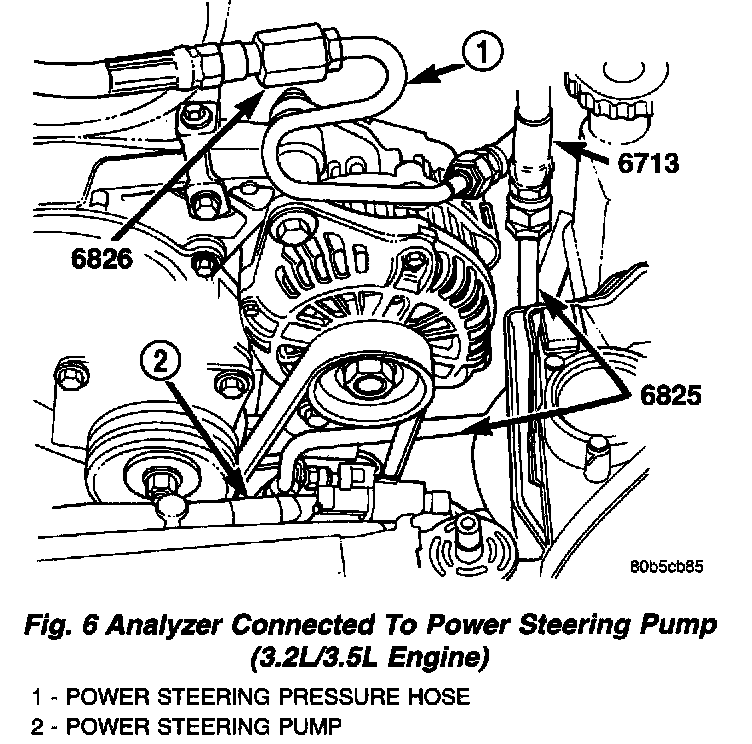 1

6713

6826

2

6825

80b5cb85

Fig. 6 Analyzer Connected To Power Steering Pump (3.2L/3.5L Engine)

1 - POWER STEERING PRESSURE HOSE
2 - POWER STEERING PUMP