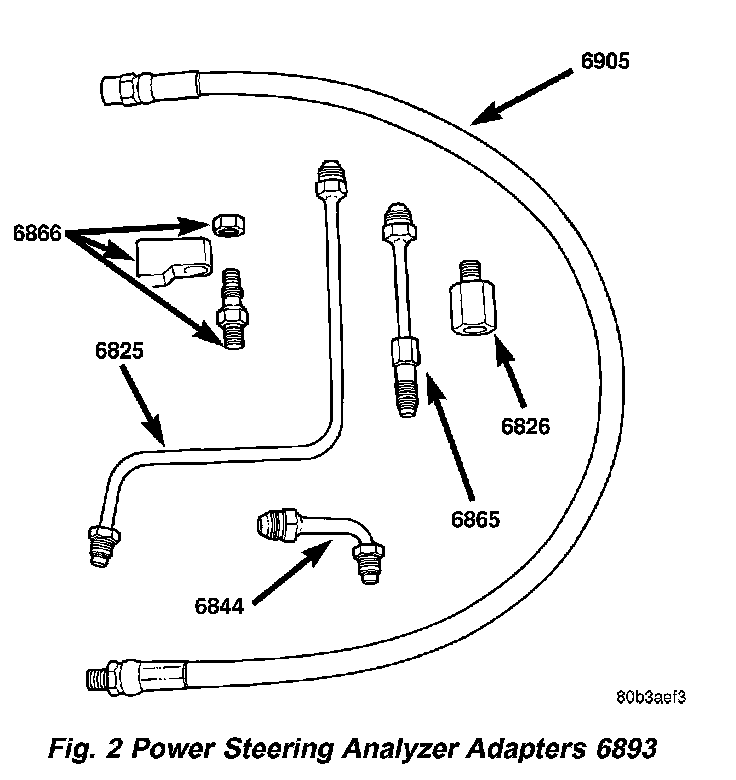 6905

6866

6825

6826

6865

6844

80b3aef3

Fig. 2 Power Steering Analyzer Adapters 6893