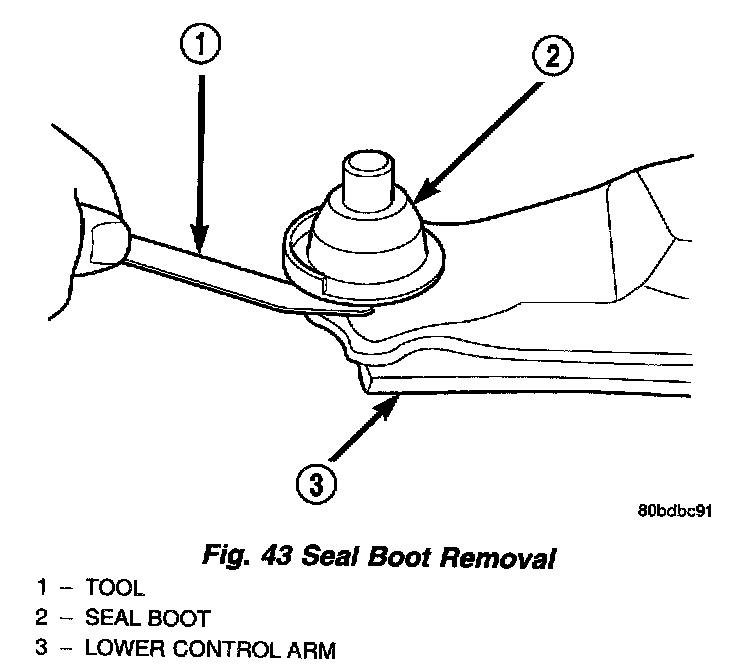 1

2

3

80bdbc91

Fig. 43 Seal Boot Removal

1 – TOOL
2 – SEAL BOOT
3 – LOWER CONTROL ARM