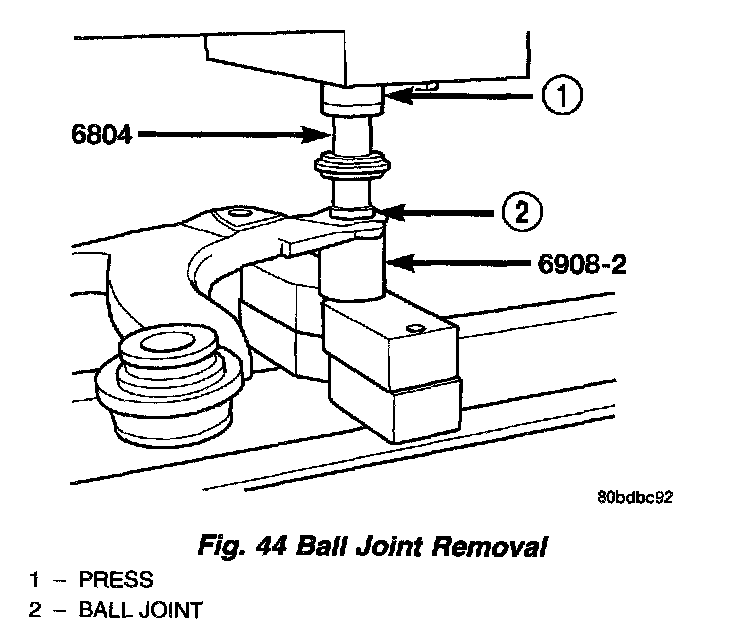 1
6804
2
6908-2
80bdbc92

Fig. 44 Ball Joint Removal

1 – PRESS
2 – BALL JOINT