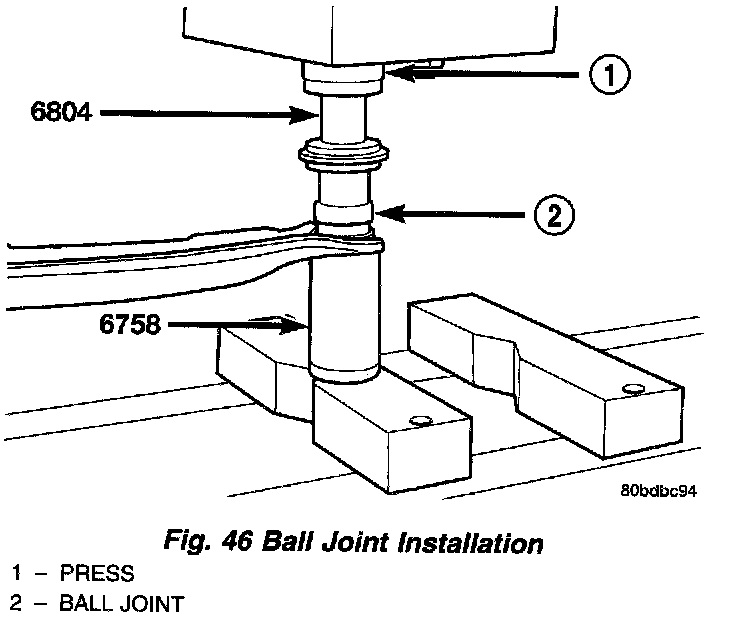 1
6804
2
6758
80bdbc94
Fig. 46 Ball Joint Installation
1 – PRESS
2 – BALL JOINT