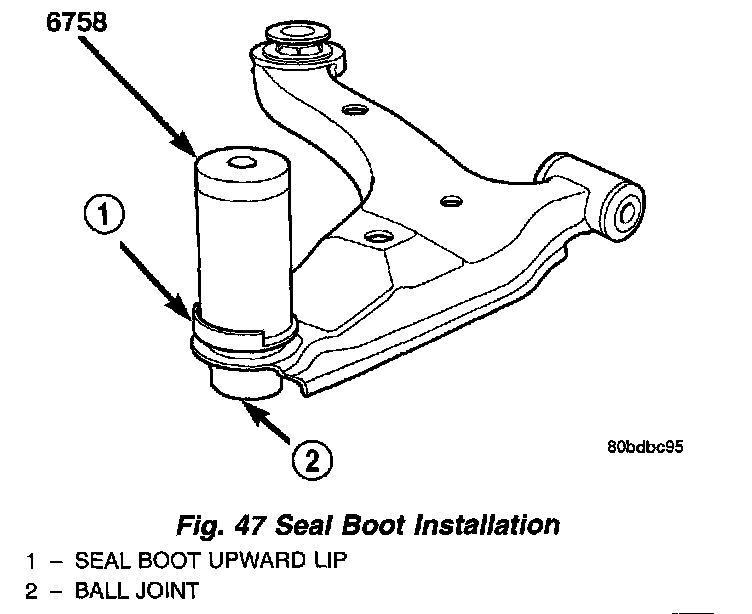 6758

1

2

80bdbc95

Fig. 47 Seal Boot Installation

1 – SEAL BOOT UPWARD LIP
2 – BALL JOINT