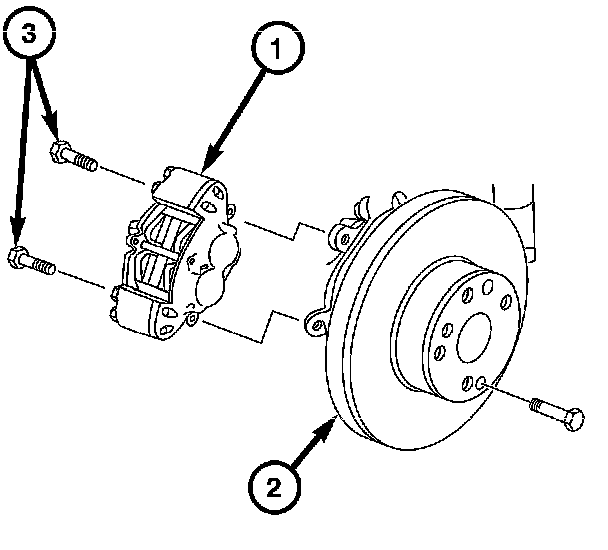 3
1
2