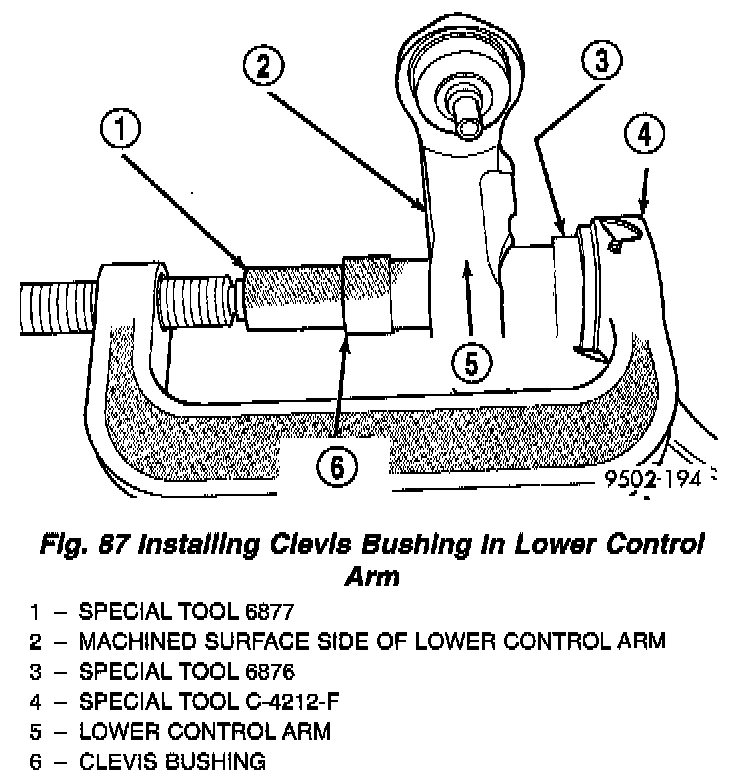 2
3
1
4
5
6
9502-194

Fig. 87 Installing Clevis Bushing in Lower Control Arm

1 – SPECIAL TOOL 6877
2 – MACHINED SURFACE SIDE OF LOWER CONTROL ARM
3 – SPECIAL TOOL 6876
4 – SPECIAL TOOL C-4212-F
5 – LOWER CONTROL ARM
6 – CLEVIS BUSHING