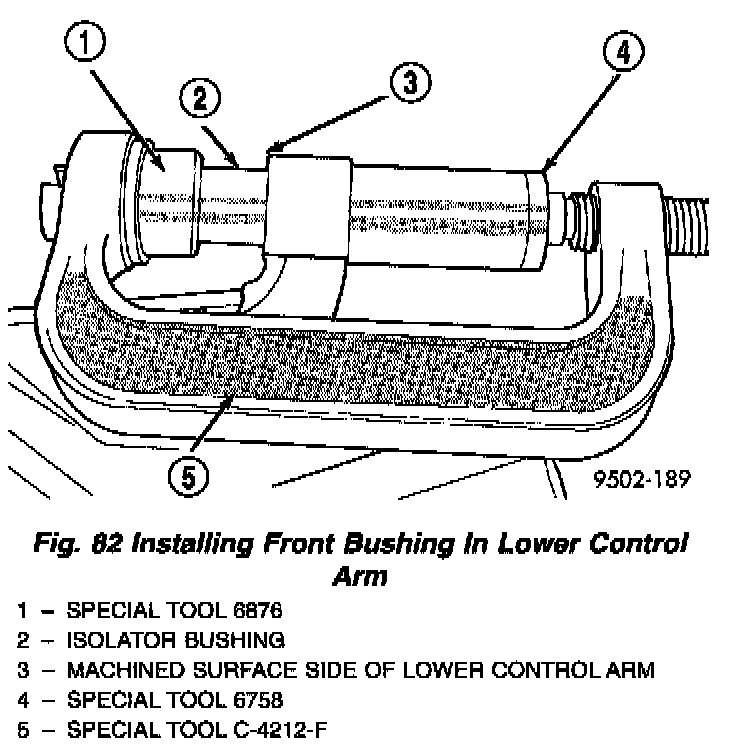 1
2
3
4
5
9502-189

Fig. 82 Installing Front Bushing In Lower Control Arm

1 – SPECIAL TOOL 6876
2 – ISOLATOR BUSHING
3 – MACHINED SURFACE SIDE OF LOWER CONTROL ARM
4 – SPECIAL TOOL 6758
5 – SPECIAL TOOL C-4212-F