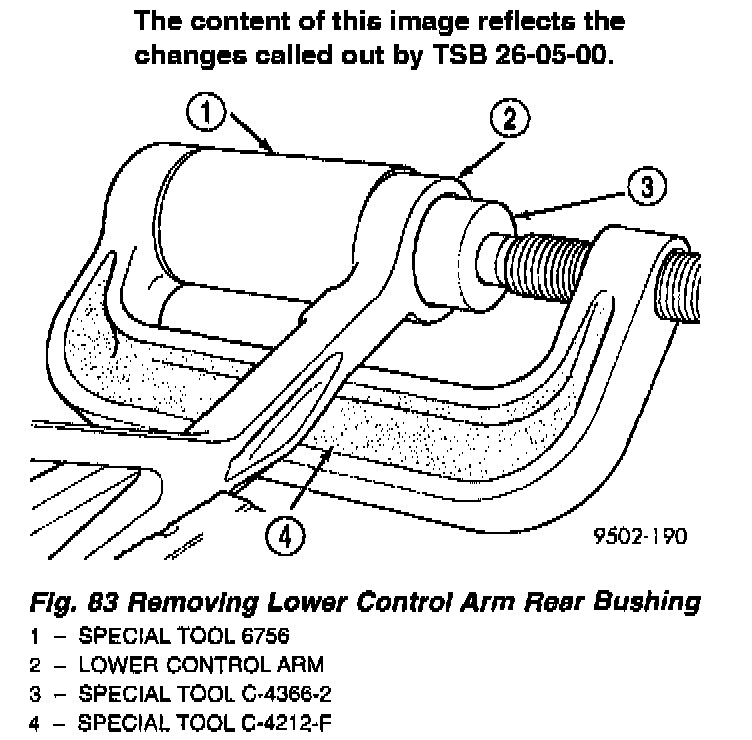 The content of this image reflects the changes called out by TSB 26-05-00.

1

2

3

4

9502-190

Fig. 83 Removing Lower Control Arm Rear Bushing

1 – SPECIAL TOOL 6756
2 – LOWER CONTROL ARM
3 – SPECIAL TOOL C-4366-2
4 – SPECIAL TOOL C-4212-F