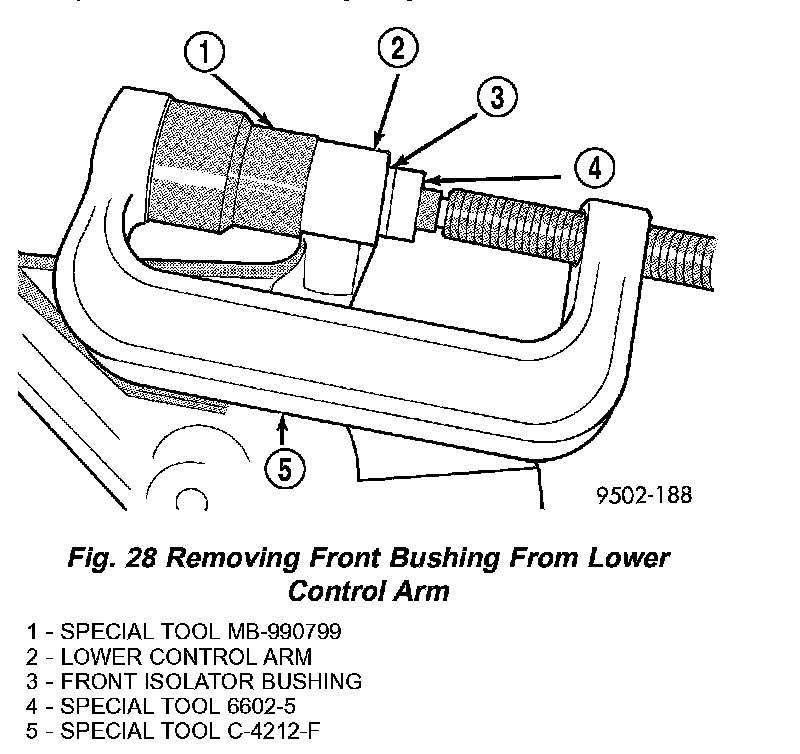 1
2
3
4
5
9502-188

Fig. 28 Removing Front Bushing From Lower Control Arm

1 - SPECIAL TOOL MB-990799
2 - LOWER CONTROL ARM
3 - FRONT ISOLATOR BUSHING
4 - SPECIAL TOOL 6602-5
5 - SPECIAL TOOL C-4212-F