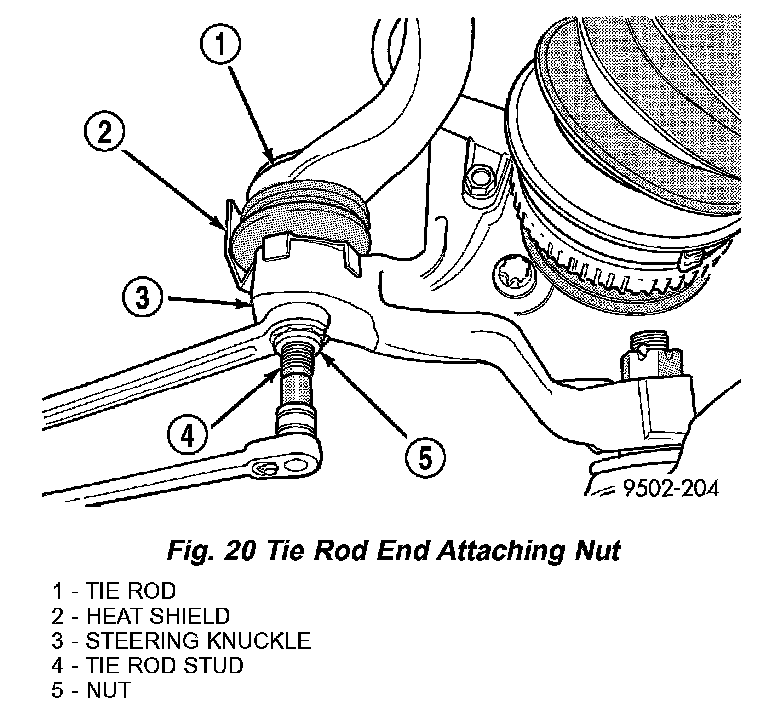 1

2

3

4

5

9502-204

Fig. 20 Tie Rod End Attaching Nut

1 - TIE ROD
2 - HEAT SHIELD
3 - STEERING KNUCKLE
4 - TIE ROD STUD
5 - NUT