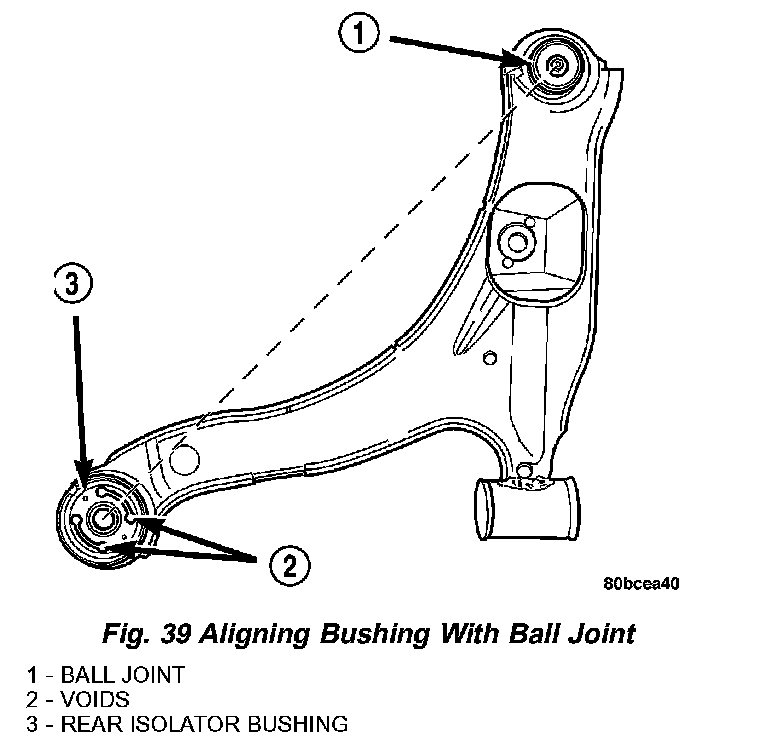 1

3

2

80bcea40

Fig. 39 Aligning Bushing With Ball Joint

1 - BALL JOINT
2 - VOIDS
3 - REAR ISOLATOR BUSHING