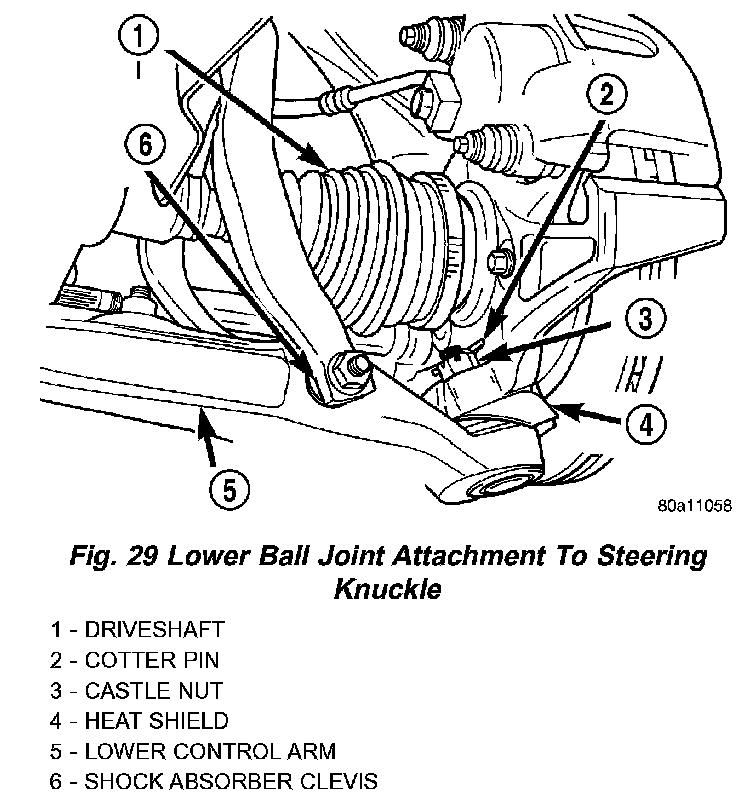 1
2
6
3
4
5
80a11058

Fig. 29 Lower Ball Joint Attachment To Steering Knuckle

1 - DRIVESHAFT
2 - COTTER PIN
3 - CASTLE NUT
4 - HEAT SHIELD
5 - LOWER CONTROL ARM
6 - SHOCK ABSORBER CLEVIS