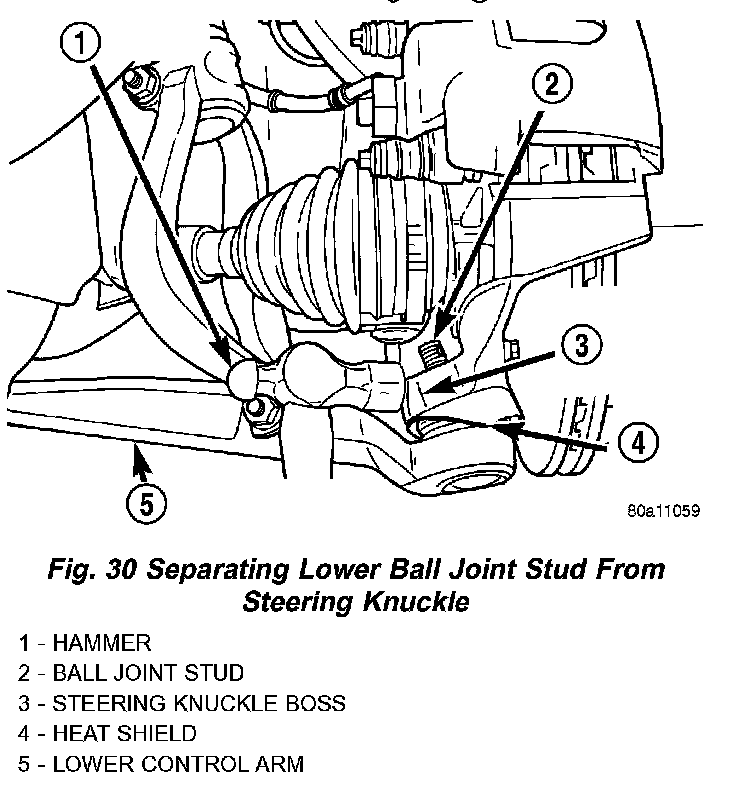 1
2
3
4
5
80a11059

Fig. 30 Separating Lower Ball Joint Stud From Steering Knuckle

1 - HAMMER
2 - BALL JOINT STUD
3 - STEERING KNUCKLE BOSS
4 - HEAT SHIELD
5 - LOWER CONTROL ARM