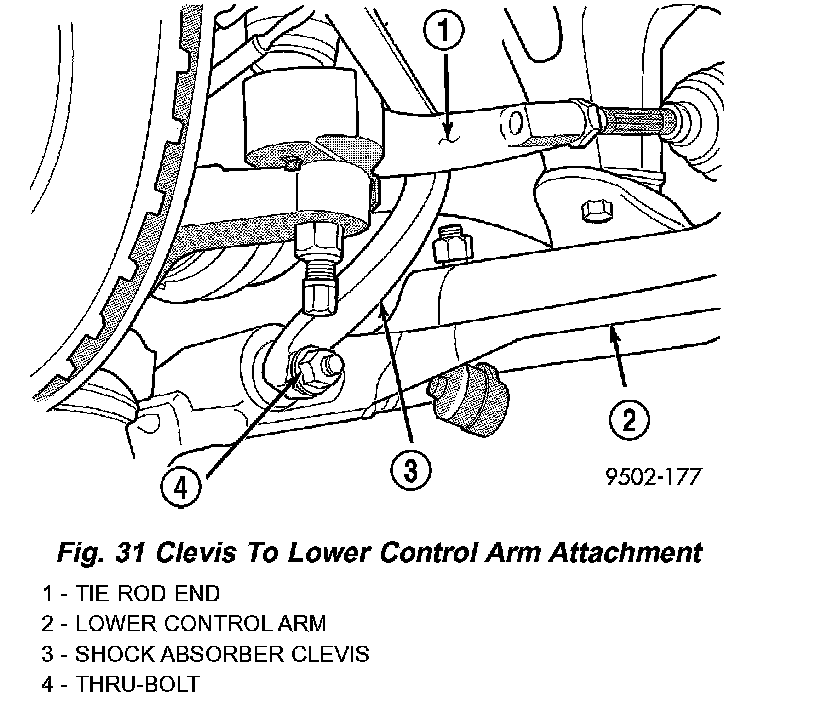 1
2
3
4
9502-177

Fig. 31 Clevis To Lower Control Arm Attachment

1 - TIE ROD END
2 - LOWER CONTROL ARM
3 - SHOCK ABSORBER CLEVIS
4 - THRU-BOLT