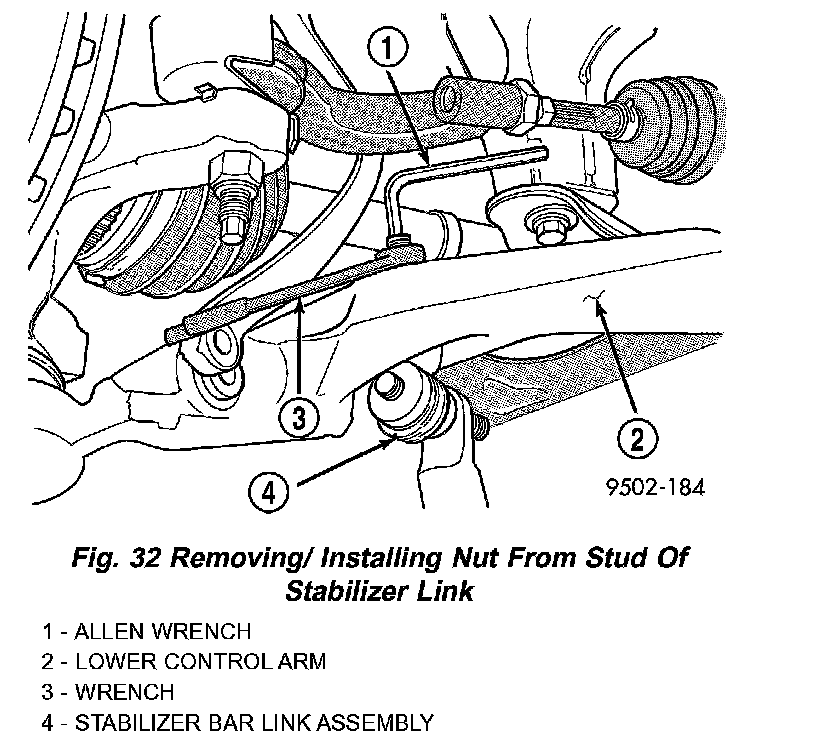 1

3

2

4

9502-184

Fig. 32 Removing/ Installing Nut From Stud Of Stabilizer Link

1 - ALLEN WRENCH
2 - LOWER CONTROL ARM
3 - WRENCH
4 - STABILIZER BAR LINK ASSEMBLY