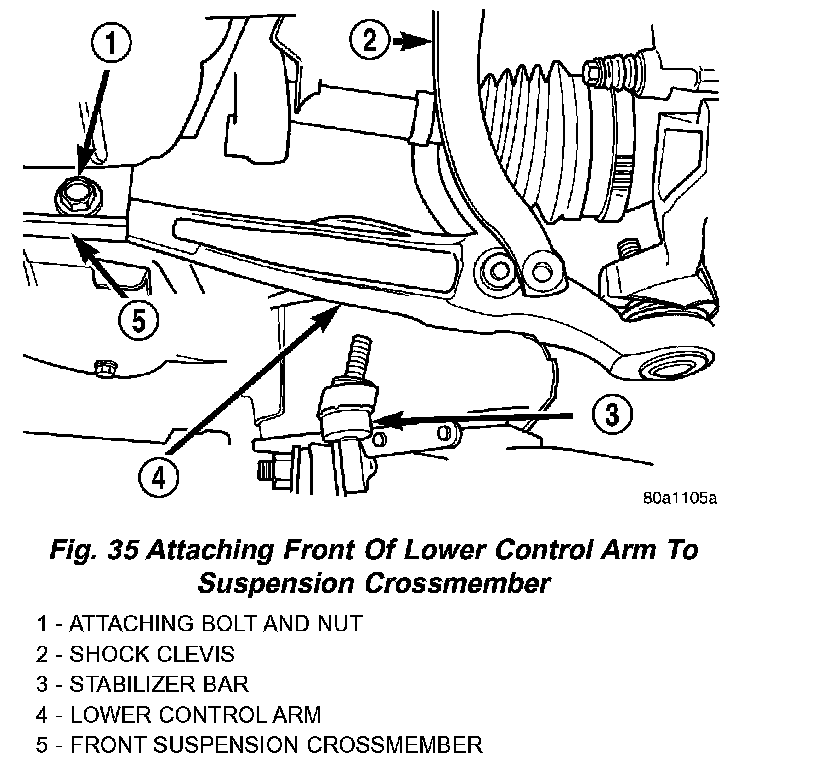 1

2

5

3

4

80a1105a

Fig. 35 Attaching Front Of Lower Control Arm To Suspension Crossmember

1 - ATTACHING BOLT AND NUT
2 - SHOCK CLEVIS
3 - STABILIZER BAR
4 - LOWER CONTROL ARM
5 - FRONT SUSPENSION CROSSMEMBER