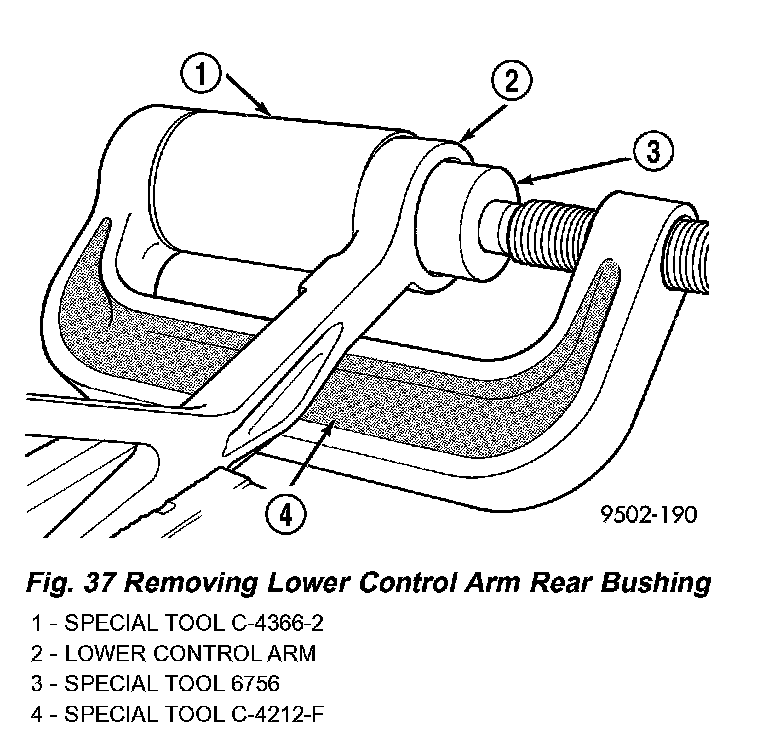 1
2
3
4
9502-190

Fig. 37 Removing Lower Control Arm Rear Bushing

1 - SPECIAL TOOL C-4366-2
2 - LOWER CONTROL ARM
3 - SPECIAL TOOL 6756
4 - SPECIAL TOOL C-4212-F