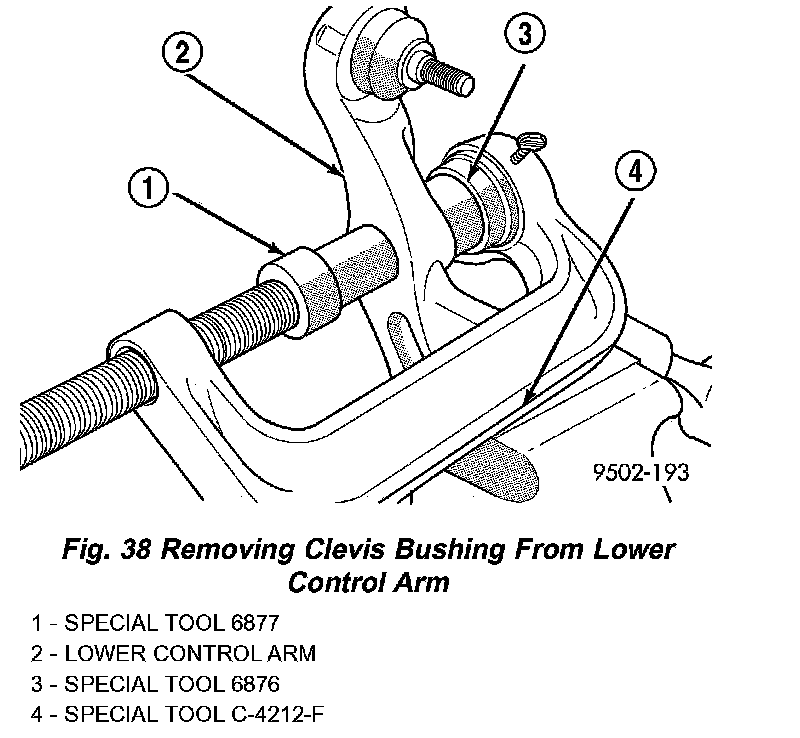 2
3
1
4
9502-193

Fig. 38 Removing Clevis Bushing From Lower Control Arm

1 - SPECIAL TOOL 6877
2 - LOWER CONTROL ARM
3 - SPECIAL TOOL 6876
4 - SPECIAL TOOL C-4212-F