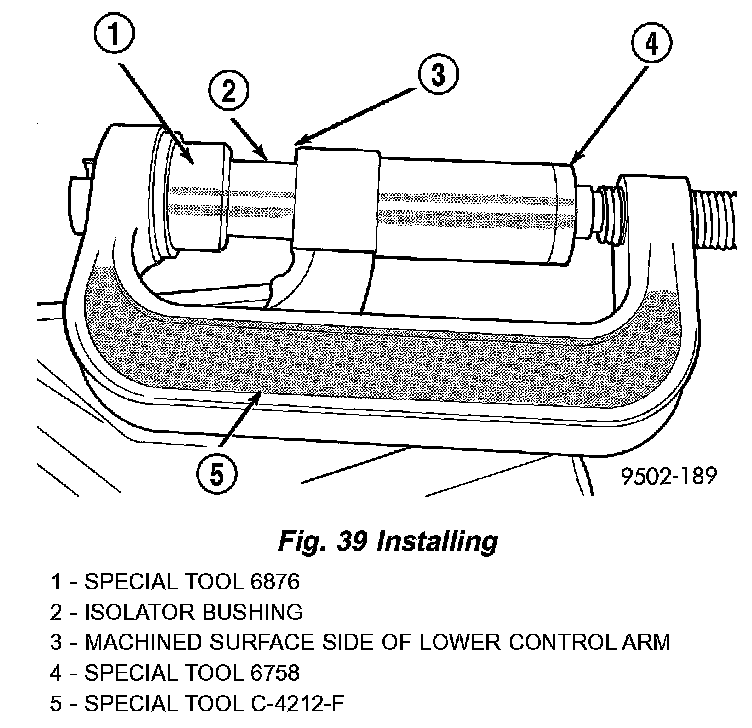 1
2
3
4
5
9502-189

Fig. 39 Installing

1 - SPECIAL TOOL 6876
2 - ISOLATOR BUSHING
3 - MACHINED SURFACE SIDE OF LOWER CONTROL ARM
4 - SPECIAL TOOL 6758
5 - SPECIAL TOOL C-4212-F