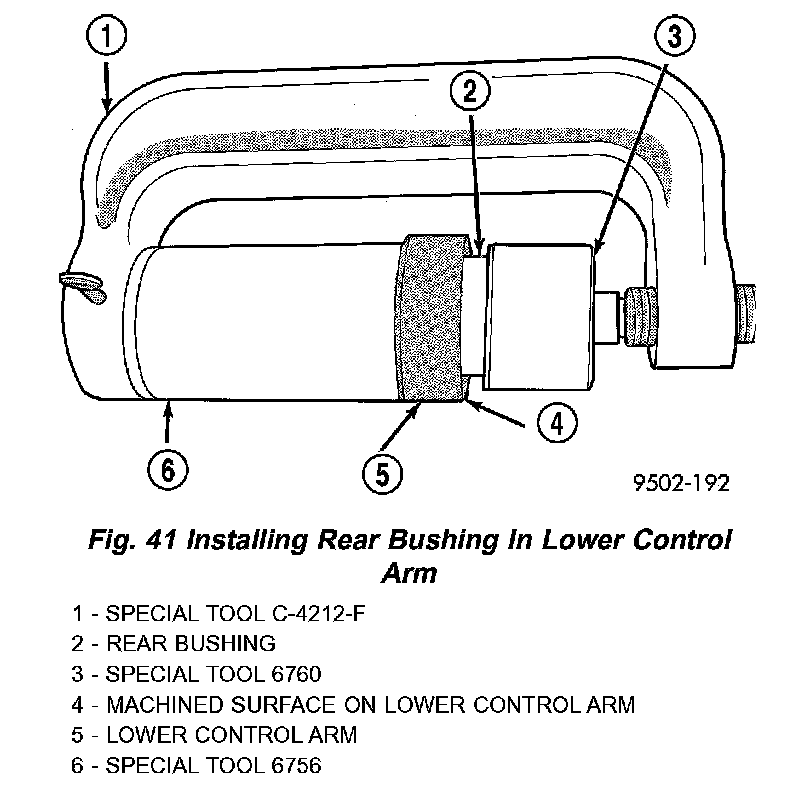 1
2
3
4
5
6
9502-192

Fig. 41 Installing Rear Bushing In Lower Control Arm

1 - SPECIAL TOOL C-4212-F
2 - REAR BUSHING
3 - SPECIAL TOOL 6760
4 - MACHINED SURFACE ON LOWER CONTROL ARM
5 - LOWER CONTROL ARM
6 - SPECIAL TOOL 6756