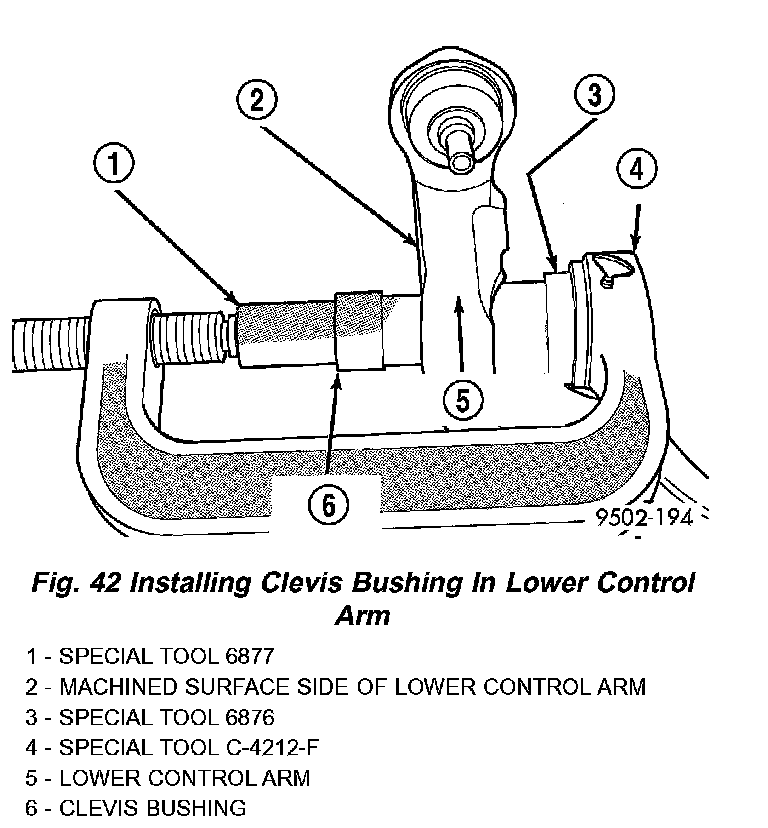 2
3
1
4
5
6
9502-194

Fig. 42 Installing Clevis Bushing In Lower Control Arm

1 - SPECIAL TOOL 6877
2 - MACHINED SURFACE SIDE OF LOWER CONTROL ARM
3 - SPECIAL TOOL 6876
4 - SPECIAL TOOL C-4212-F
5 - LOWER CONTROL ARM
6 - CLEVIS BUSHING